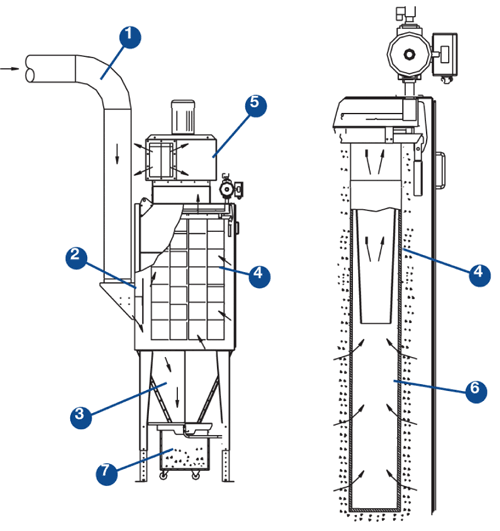 1
5
2
4
3
7
4
6